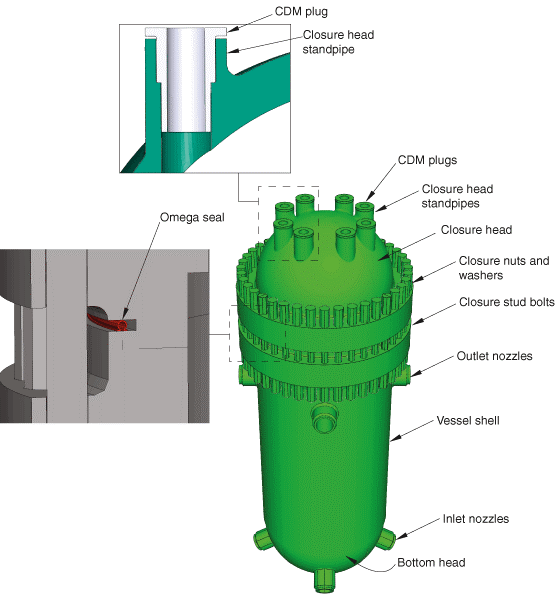 CDM plug

Closure head standpipe

CDM plugs

Closure head standpipes

Omega seal

Closure head

Closure nuts and washers

Closure stud bolts

Outlet nozzles

Vessel shell

Inlet nozzles

Bottom head